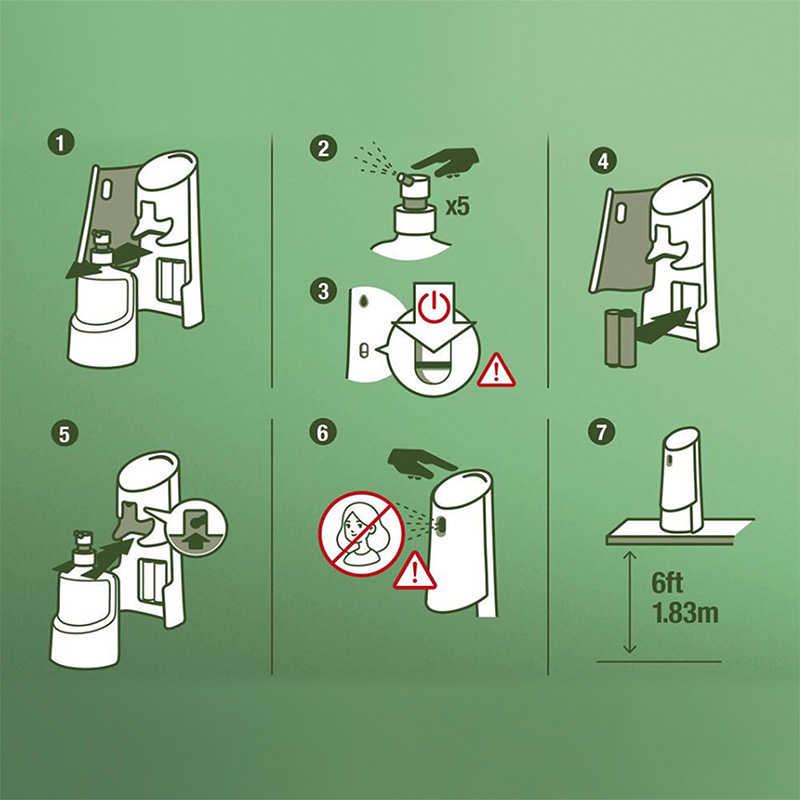 1

2

x5

3

4

5

6

7

6ft
1.83m