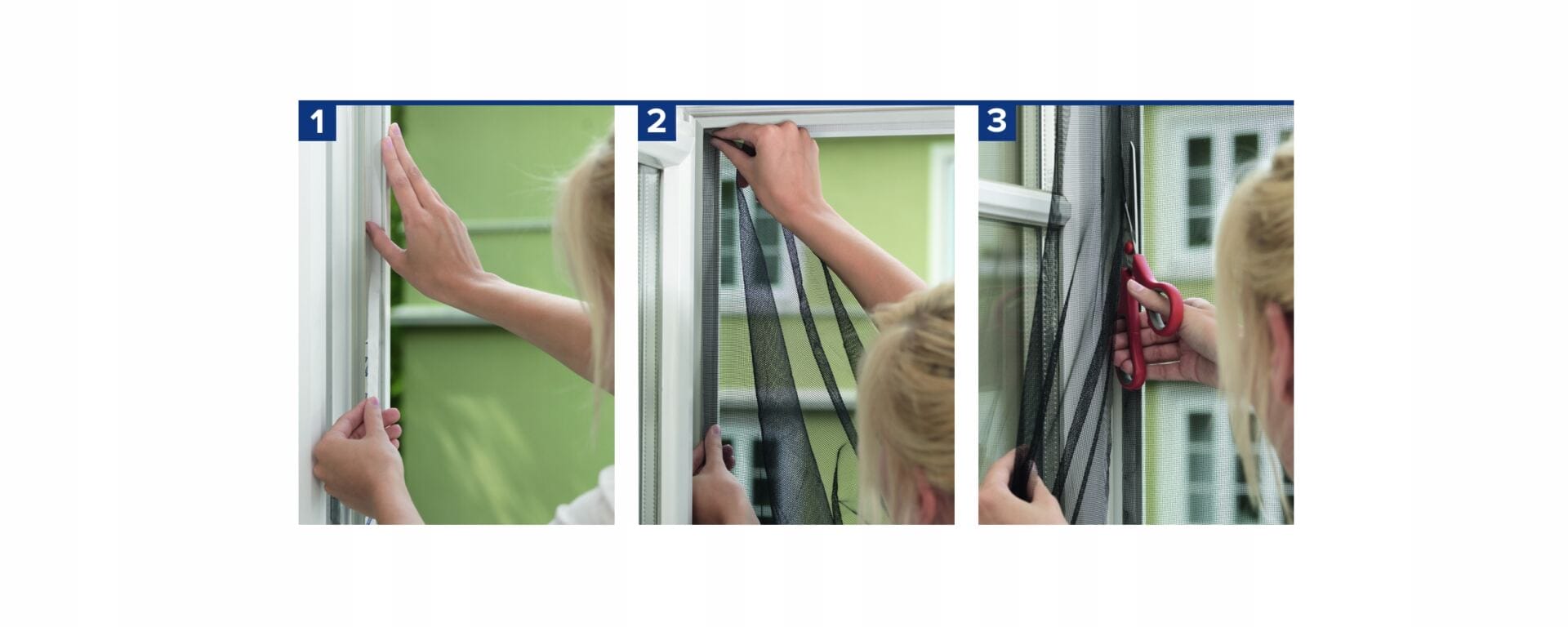 1

2

3