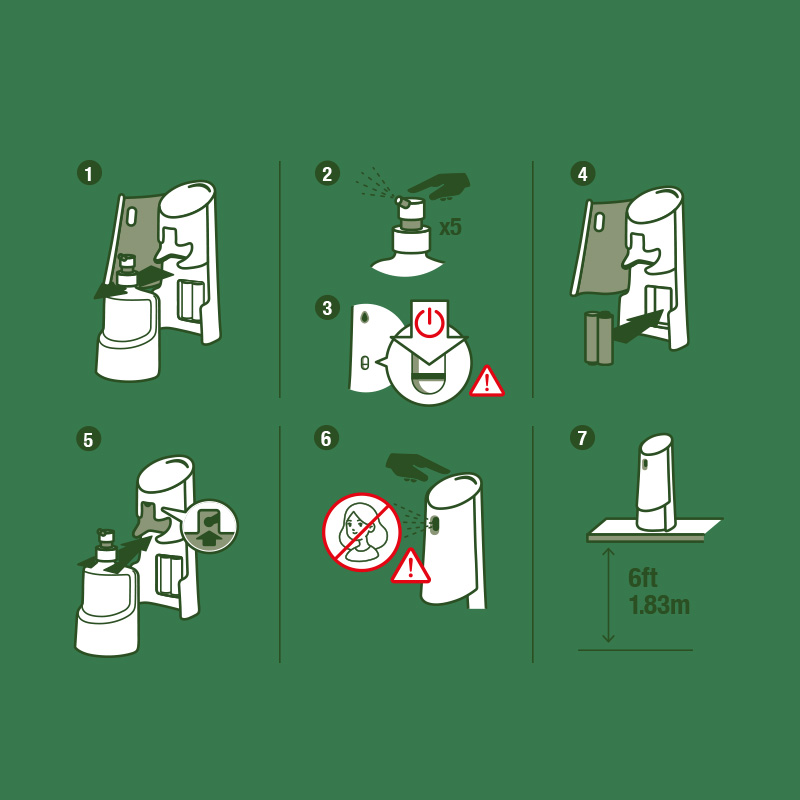 1

2

x5

3

4

5

6

7

6ft
1.83m