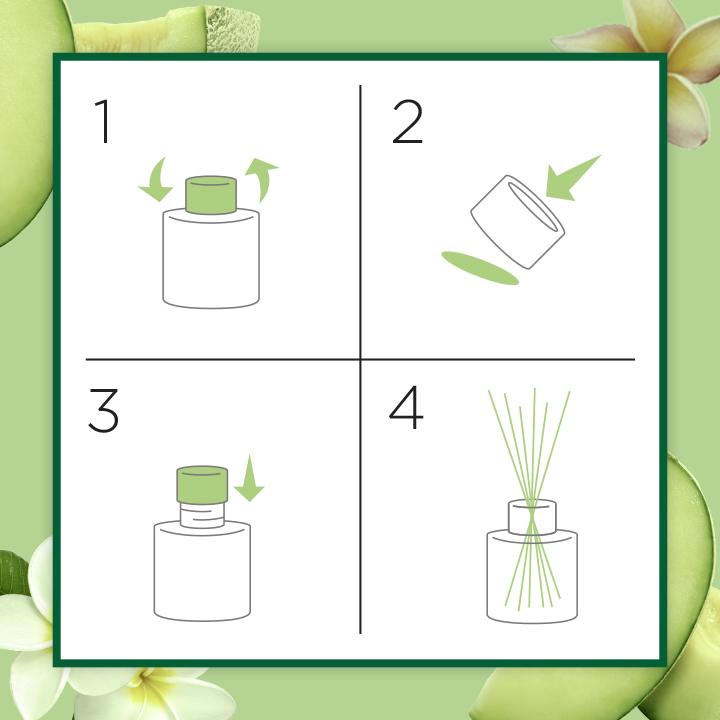 1

2

3

4