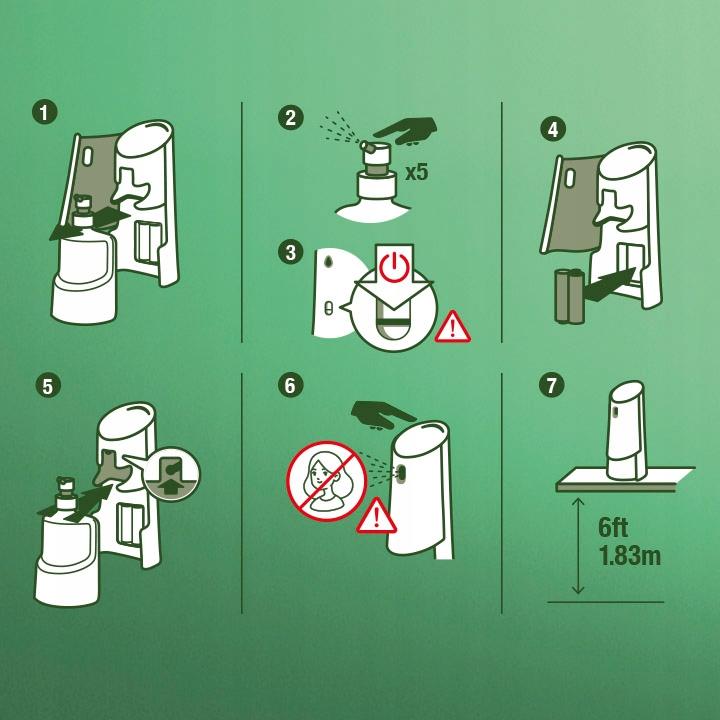 1

2

x5

3

4

5

6

7

6ft
1.83m